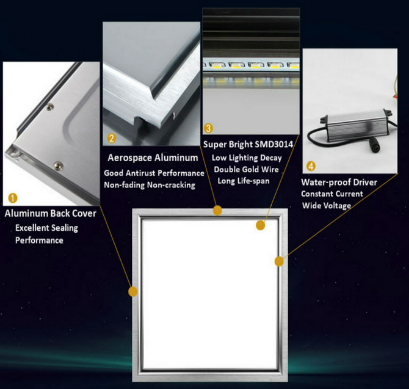 1
Aluminum Back Cover
Excellent Sealing Performance

2
Aerospace Aluminum
Good Antirust Performance
Non-fading Non-cracking

3
Super Bright SMD3014
Low Lighting Decay
Double Gold Wire
Long Life-span

4
Water-proof Driver
Constant Current
Wide Voltage